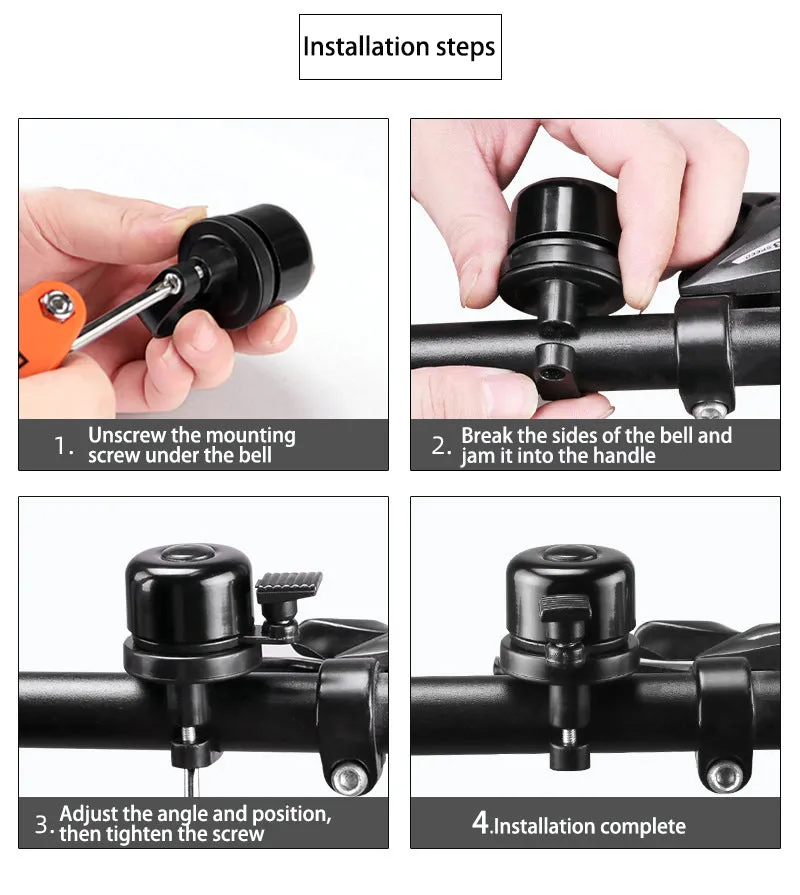 Installation steps

1. Unscrew the mounting screw under the bell

2. Break the sides of the bell and jam it into the handle

3. Adjust the angle and position, then tighten the screw

4.Installation complete